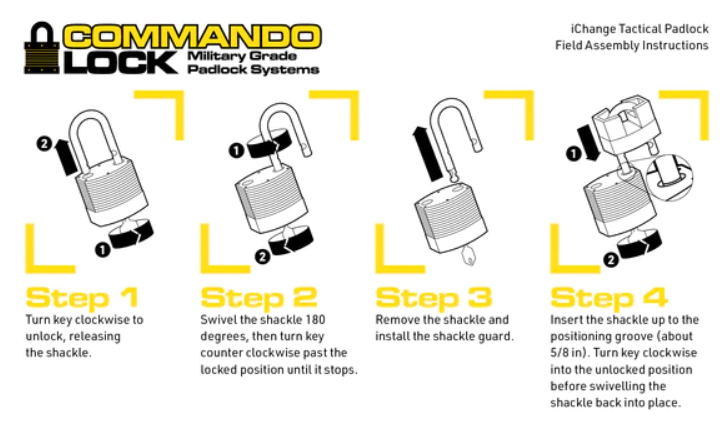 COMMANDO LOCK Military Grade Padlock Systems

iChange Tactical Padlock
Field Assembly Instructions

2
1

1
2

1
2

Step 1
Turn key clockwise to unlock, releasing the shackle.

Step 2
Swivel the shackle 180 degrees, then turn key counter clockwise past the locked position until it stops.

Step 3
Remove the shackle and install the shackle guard.

Step 4
Insert the shackle up to the positioning groove (about 5/8 in). Turn key clockwise into the unlocked position before swivelling the shackle back into place.